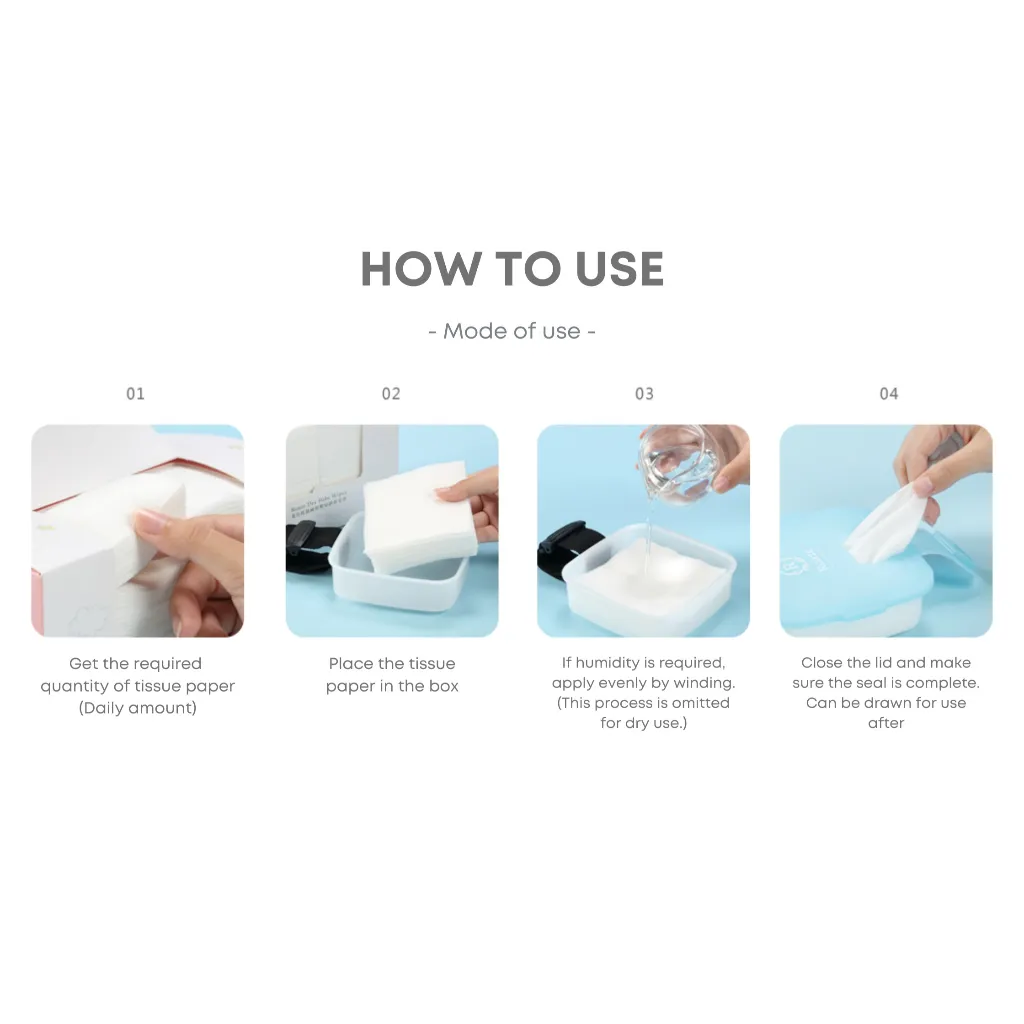 HOW TO USE

- Mode of use -

01

Get the required quantity of tissue paper (Daily amount)

02

Place the tissue paper in the box

03

If humidity is required, apply evenly by winding. (This process is omitted for dry use.)

04

Close the lid and make sure the seal is complete. Can be drawn for use after